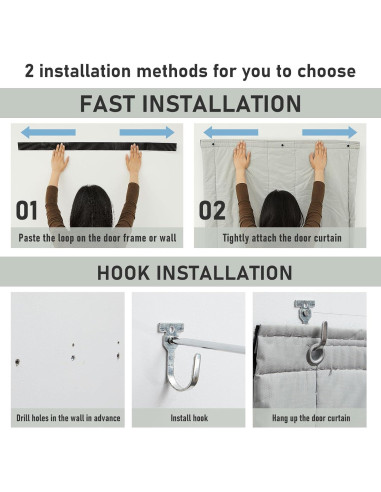 2 installation methods for you to choose

FAST INSTALLATION

01

Paste the loop on the door frame or wall

02

Tightly attach the door curtain

HOOK INSTALLATION

Drill holes in the wall in advance

Install hook

Hang up the door curtain