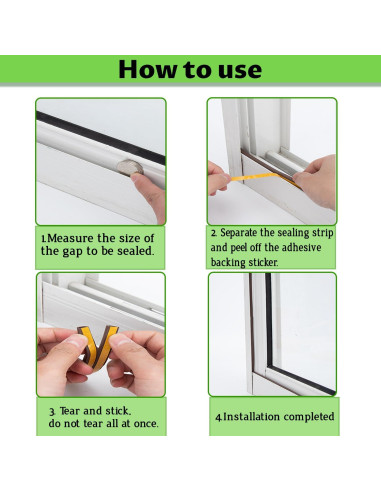 How to use

1.Measure the size of the gap to be sealed.

2. Separate the sealing strip and peel off the adhesive backing sticker.

3. Tear and stick. do not tear all at once.

4.Installation completed