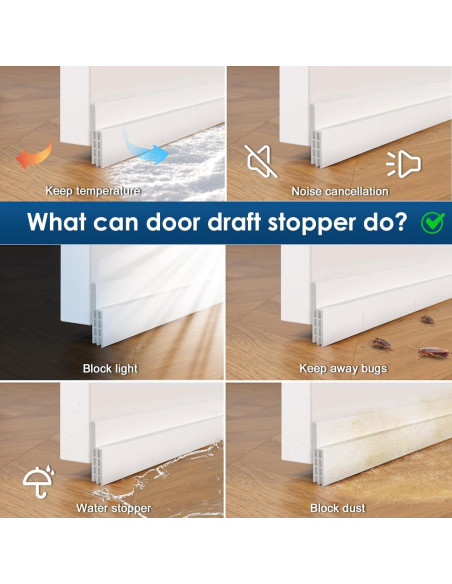 Keep temperature

Noise cancellation

What can door draft stopper do?

Block light

Keep away bugs

Water stopper

Block dust