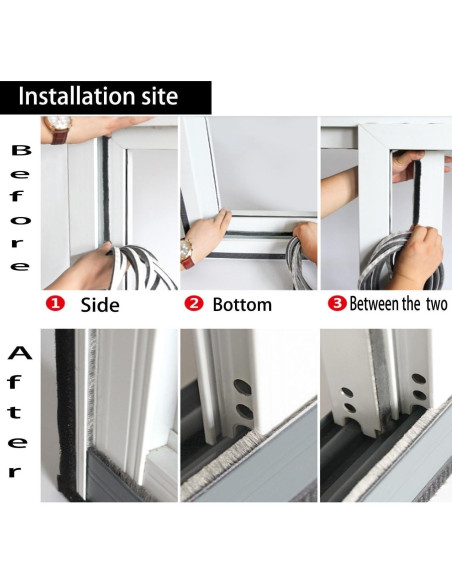 Installation site

Before

1 Side

2 Bottom

3 Between the two

After