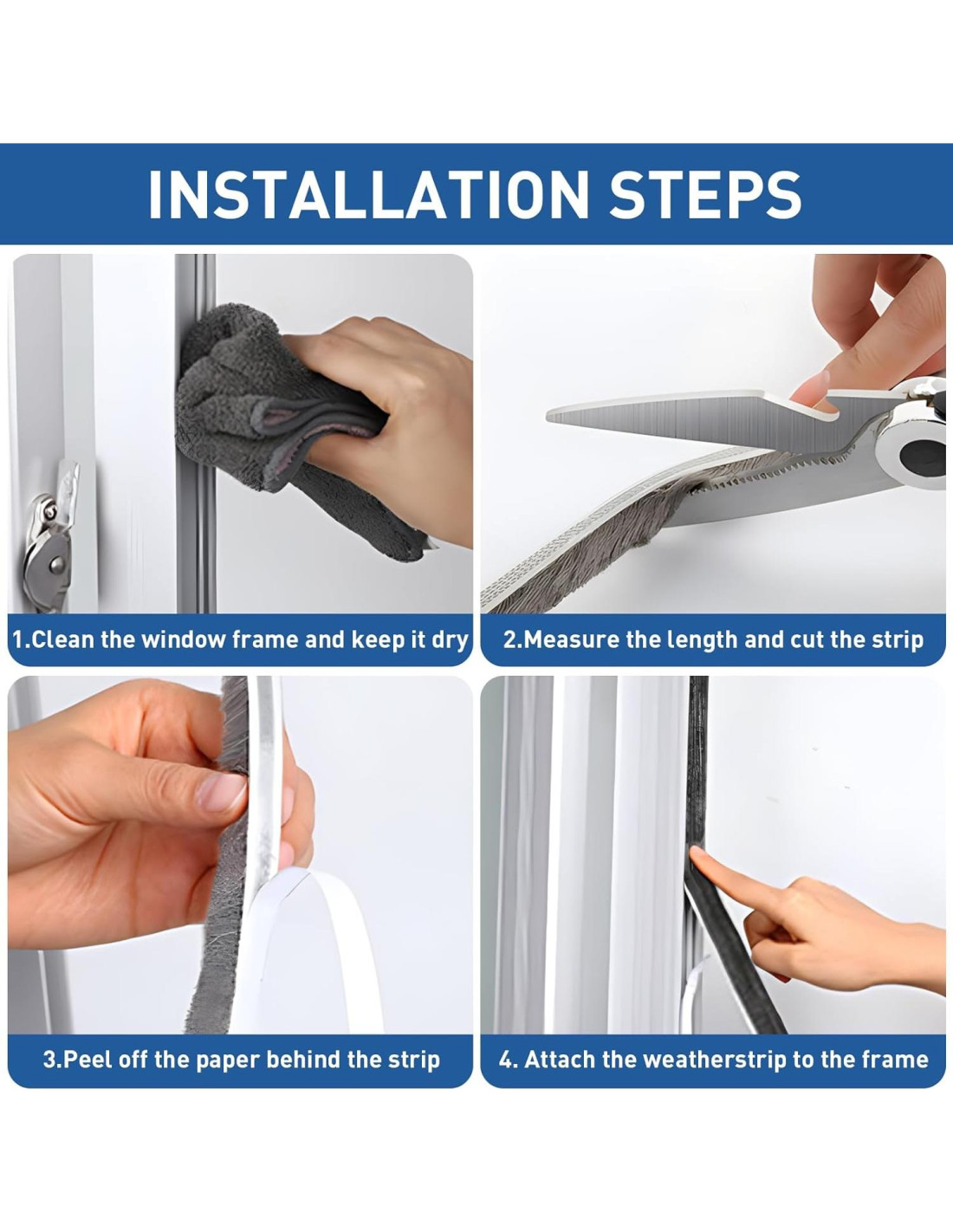 INSTALLATION STEPS

1.Clean the window frame and keep it dry

2.Measure the length and cut the strip

3.Peel off the paper behind the strip

4. Attach the weatherstrip to the frame