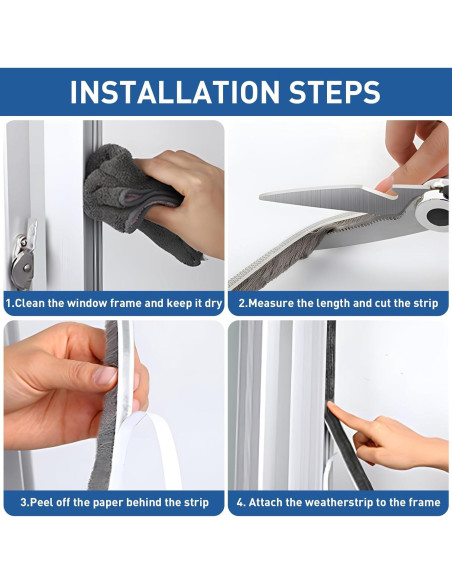 INSTALLATION STEPS

1.Clean the window frame and keep it dry

2.Measure the length and cut the strip

3.Peel off the paper behind the strip

4. Attach the weatherstrip to the frame