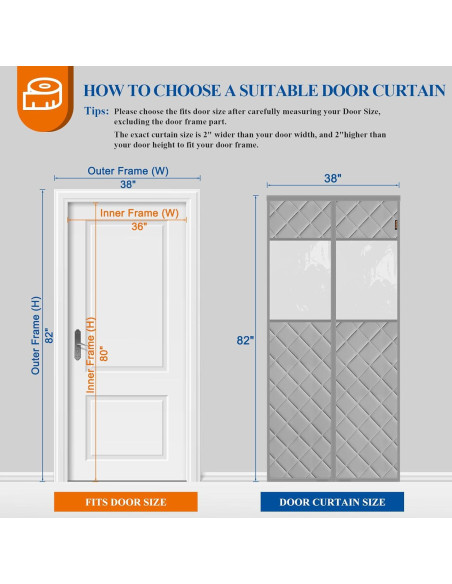 HOW TO CHOOSE A SUITABLE DOOR CURTAIN

Tips: Please choose the fits door size after carefully measuring your Door Size, excluding the door frame part.

The exact curtain size is 2" wider than your door width, and 2"higher than your door height to fit your door frame.

Outer Frame (W)
38"

Inner Frame (W)
36"

Outer Frame (H)
82"

Inner Frame (H)
80"

38"

82"

FITS DOOR SIZE

DOOR CURTAIN SIZE