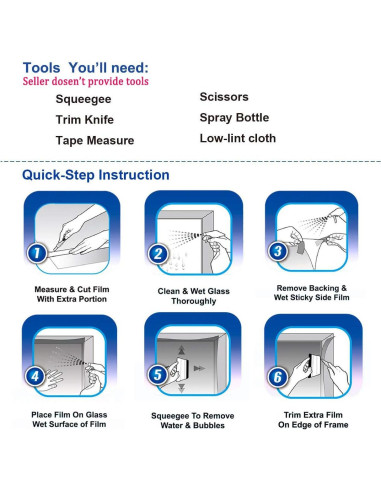 Tools You'll need:
Seller dosen't provide tools

Squeegee
Trim Knife
Tape Measure

Scissors
Spray Bottle
Low-lint cloth

Quick-Step Instruction

1
Measure & Cut Film With Extra Portion

2
Clean & Wet Glass Thoroughly

3
Remove Backing & Wet Sticky Side Film

4
Place Film On Glass Wet Surface of Film

5
Squeegee To Remove Water & Bubbles

6
Trim Extra Film On Edge of Frame