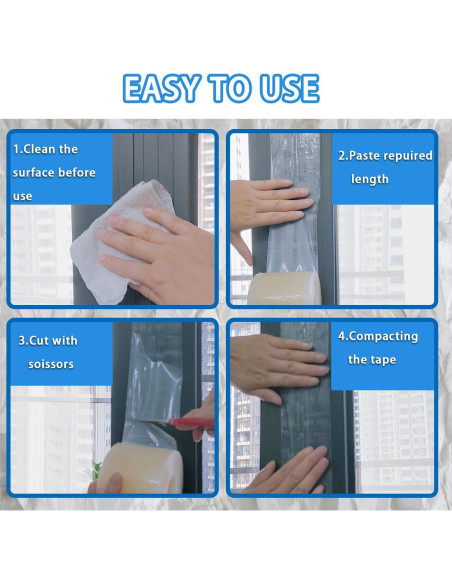 EASY TO USE

1.Clean the surface before use

2.Paste repuired length

3.Cut with soissors

4.Compacting the tape