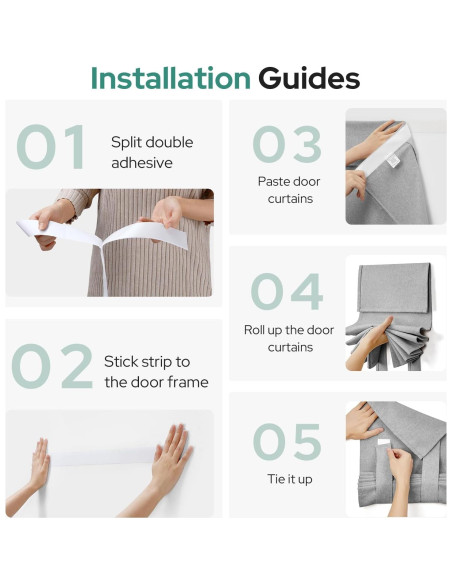 Installation Guides

01
Split double adhesive

02
Stick strip to the door frame

03
Paste door curtains

04
Roll up the door curtains

05
Tie it up