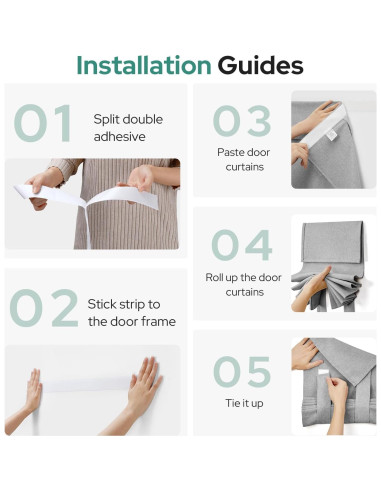 Installation Guides

01 Split double adhesive

02 Stick strip to the door frame

03 Paste door curtains

04 Roll up the door curtains

05 Tie it up