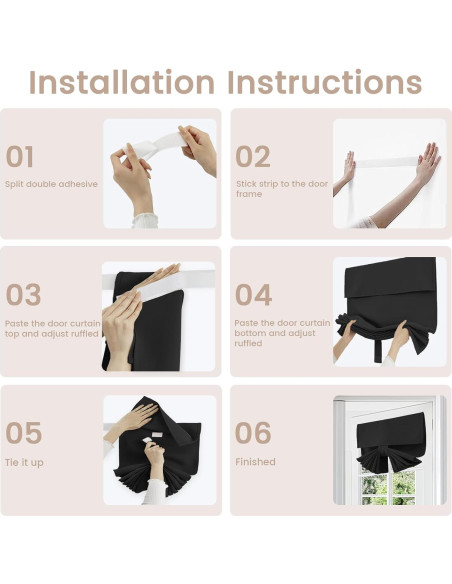 Installation Instructions

01
Split double adhesive

02
Stick strip to the door frame

03
Paste the door curtain top and adjust ruffled

04
Paste the door curtain bottom and adjust ruffled

05
Tie it up

06
Finished