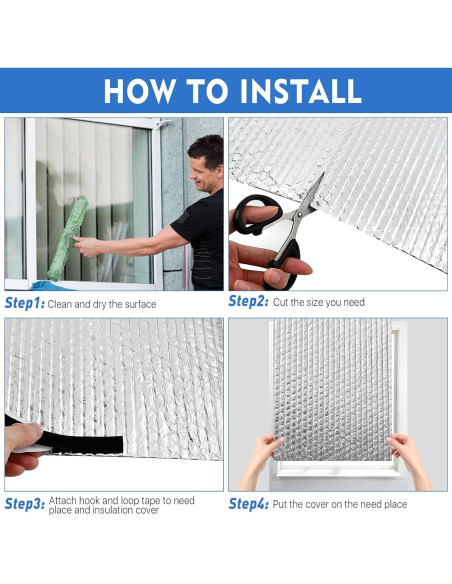 HOW TO INSTALL

Step1: Clean and dry the surface

Step2: Cut the size you need

Step3: Attach hook and loop tape to need place and insulation cover

Step4: Put the cover on the need place