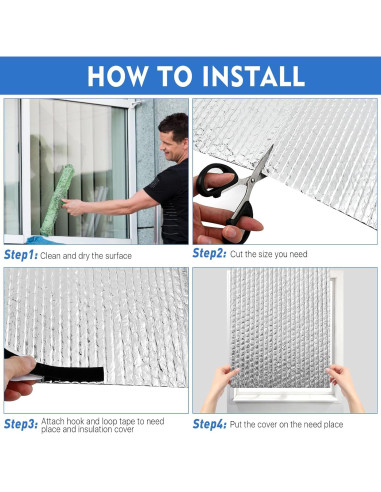 HOW TO INSTALL

Step1: Clean and dry the surface

Step2: Cut the size you need

Step3: Attach hook and loop tape to need place and insulation cover

Step4: Put the cover on the need place