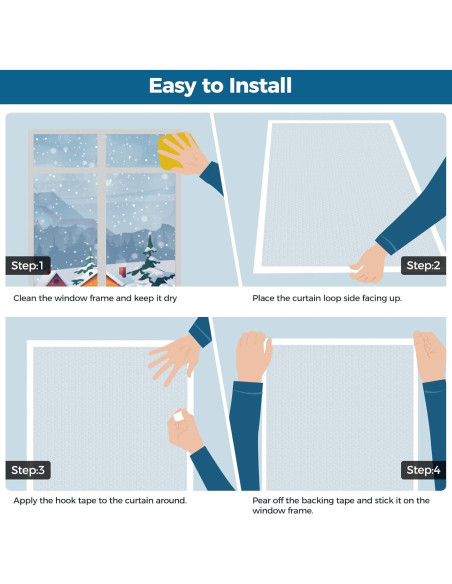 Easy to Install

Step:1

Clean the window frame and keep it dry

Step:2

Place the curtain loop side facing up.

Step:3

Apply the hook tape to the curtain around.

Step:4

Pear off the backing tape and stick it on the window frame.