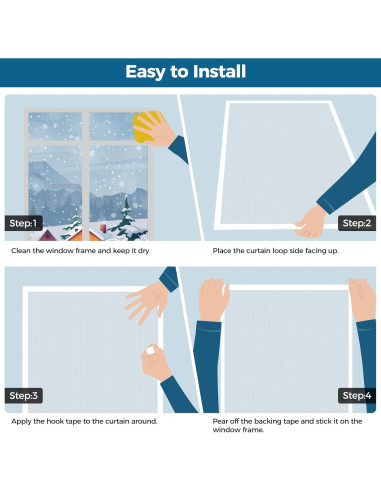 Easy to Install

Step:1

Clean the window frame and keep it dry

Step:2

Place the curtain loop side facing up.

Step:3

Apply the hook tape to the curtain around.

Step:4

Pear off the backing tape and stick it on the window frame.