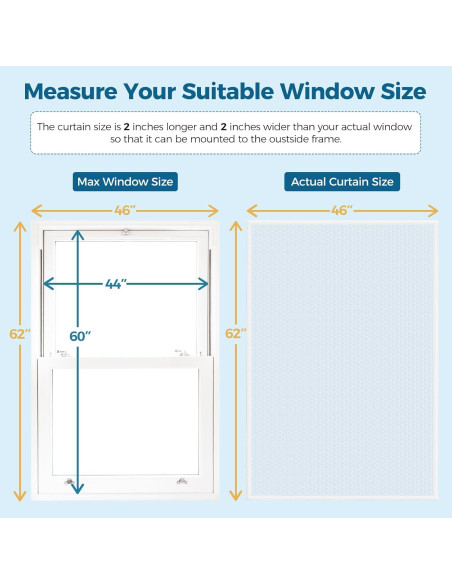 Measure Your Suitable Window Size

The curtain size is **2** inches longer and **2** inches wider than your actual window so that it can be mounted to the oustside frame.

Max Window Size

46"

44"

60"

62"

Actual Curtain Size

46"

62"