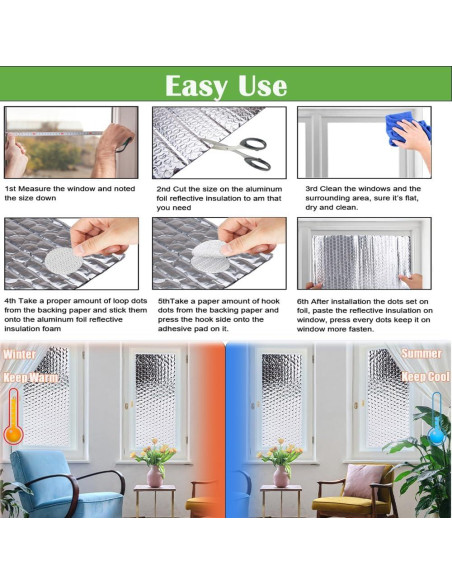 Easy Use

1st Measure the window and noted the size down

2nd Cut the size on the aluminum foil reflective insulation to am that you need

3rd Clean the windows and the surrounding area, sure it's flat, dry and clean.

4th Take a proper amount of loop dots from the backing paper and stick them onto the aluminum foil reflective insulation foam

5thTake a paper amount of hook dots from the backing paper and press the hook side onto the adhesive pad on it.

6th After installation the dots set on foil, paste the reflective insulation on window, press every dots keep it on window more fasten.

Winter
Keep Warm

Summer
Keep Cool