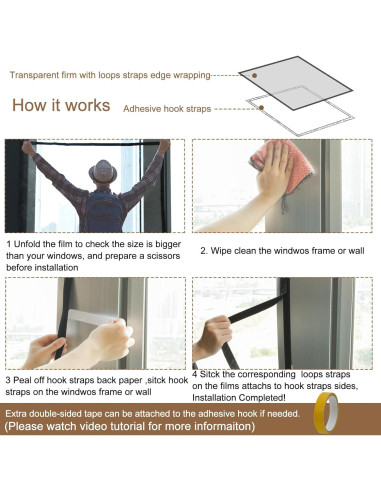 Transparent firm with loops straps edge wrapping

How it works

Adhesive hook straps

1 Unfold the film to check the size is bigger than your windows, and prepare a scissors before installation

2. Wipe clean the windwos frame or wall

3 Peal off hook straps back paper ,sitck hook straps on the windwos frame or wall

4 Sitck the corresponding loops straps on the films attachs to hook straps sides, Installation Completed!

Extra double-sided tape can be attached to the adhesive hook if needed.
(Please watch video tutorial for more informaiton)