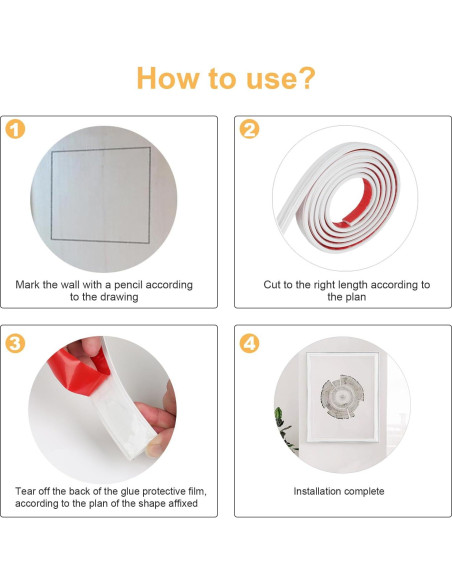 How to use?

1

Mark the wall with a pencil according to the drawing

2

Cut to the right length according to the plan

3

Tear off the back of the glue protective film, according to the plan of the shape affixed

4

Installation complete