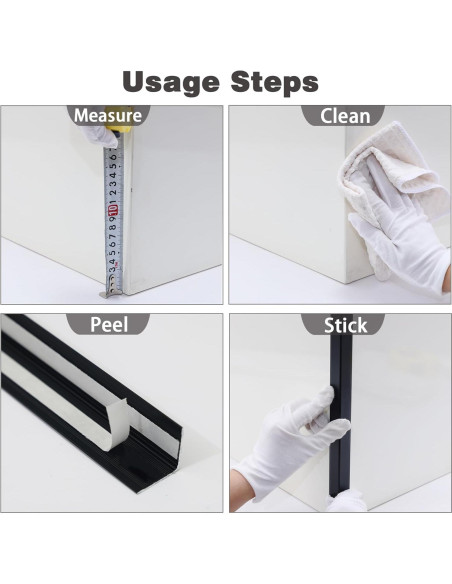 Usage Steps

Measure

Clean

Peel

Stick