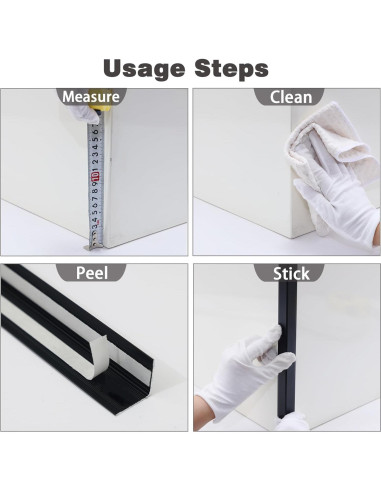 Usage Steps

Measure

Clean

Peel

Stick