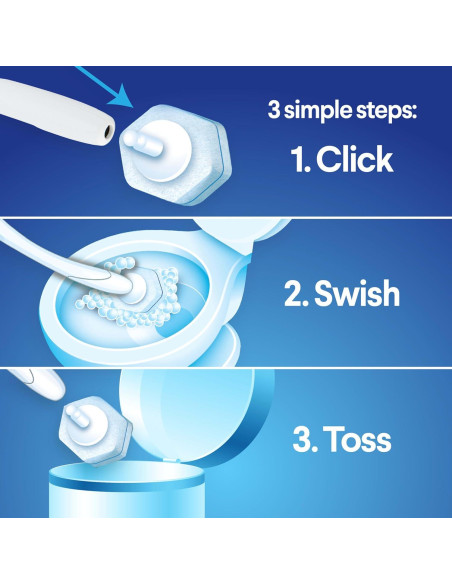 3 simple steps:

1. Click

2. Swish

3. Toss