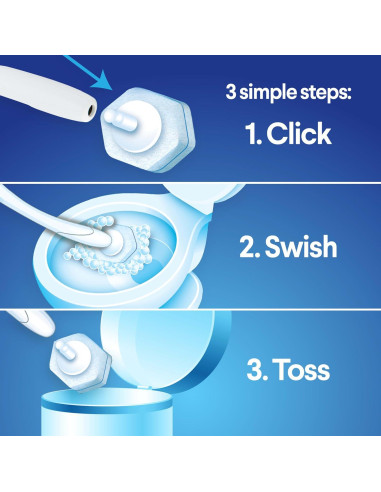 3 simple steps:

1. Click

2. Swish

3. Toss