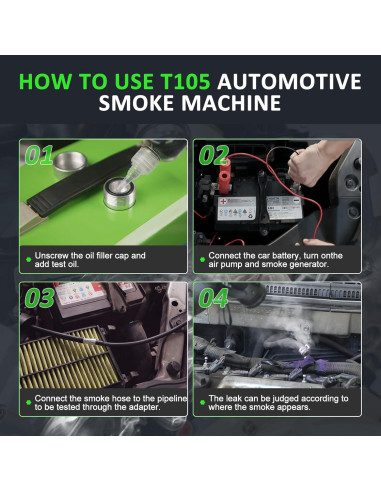 HOW TO USE T105 AUTOMOTIVE SMOKE MACHINE

01

Unscrew the oil filler cap and add test oil.

02

Connect the car battery, turn onthe air pump and smoke generator.

03

Connect the smoke hose to the pipeline to be tested through the adapter.

04

The leak can be judged according to where the smoke appears.