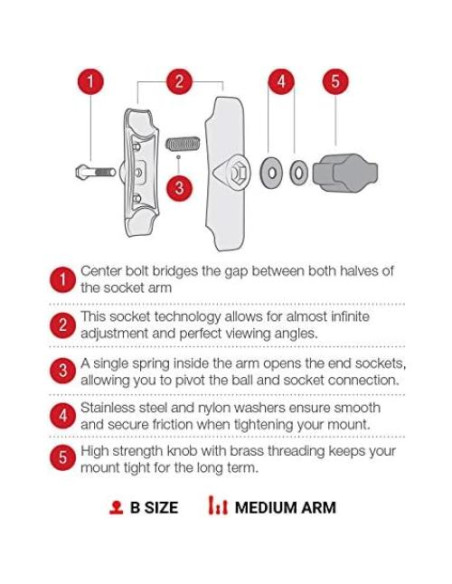 1
2
4
5
3

1 Center bolt bridges the gap between both halves of the socket arm

2 This socket technology allows for almost infinite adjustment and perfect viewing angles.

3 A single spring inside the arm opens the end sockets, allowing you to pivot the ball and socket connection.

4 Stainless steel and nylon washers ensure smooth and secure friction when tightening your mount.

5 High strength knob with brass threading keeps your mount tight for the long term.

B SIZE MEDIUM ARM