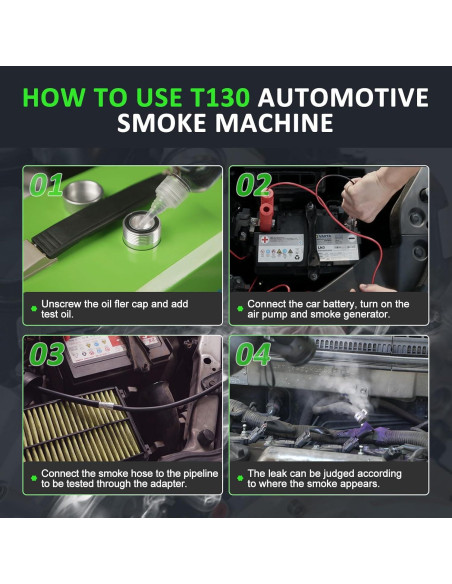 HOW TO USE T130 AUTOMOTIVE SMOKE MACHINE

01

Unscrew the oil fler cap and add test oil.

02

Connect the car battery, turn on the air pump and smoke generator.

03

Connect the smoke hose to the pipeline to be tested through the adapter.

04

The leak can be judged according to where the smoke appears.