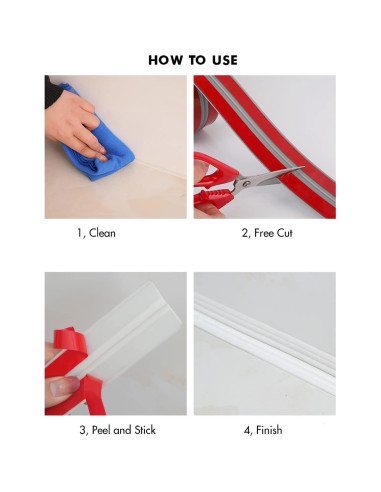 HOW TO USE

1, Clean

2, Free Cut

3, Peel and Stick

4, Finish