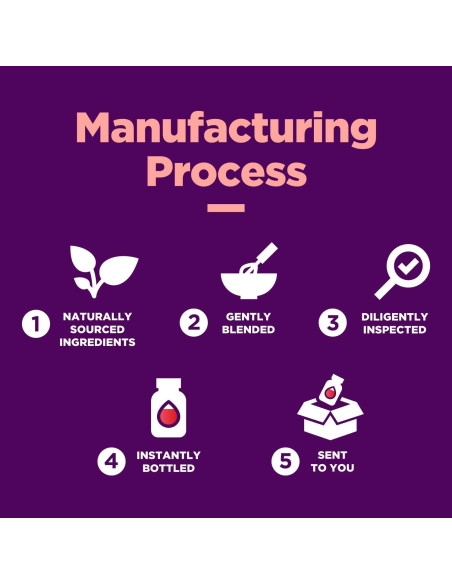 Manufacturing Process

1 NATURALLY SOURCED INGREDIENTS

2 GENTLY BLENDED

3 DILIGENTLY INSPECTED

4 INSTANTLY BOTTLED

5 SENT TO YOU