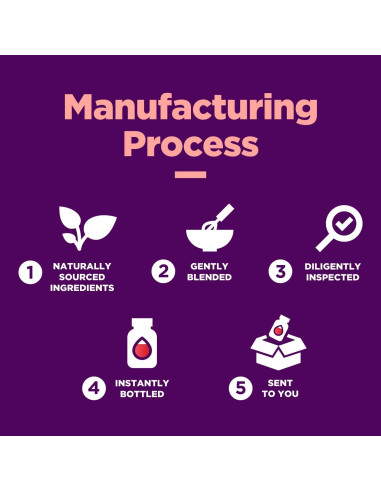 Manufacturing Process

1 NATURALLY SOURCED INGREDIENTS

2 GENTLY BLENDED

3 DILIGENTLY INSPECTED

4 INSTANTLY BOTTLED

5 SENT TO YOU