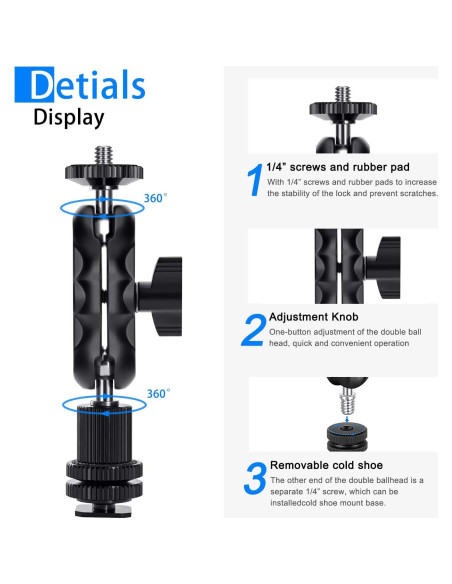 Detials
Display

360°

360°

1 1/4" screws and rubber pad
With 1/4" screws and rubber pads to increase the stability of the lock and prevent scratches.

2 Adjustment Knob
One-button adjustment of the double ball head, quick and convenient operation

3 Removable cold shoe
The other end of the double ballhead is a separate 1/4" screw, which can be installedcold shoe mount base.