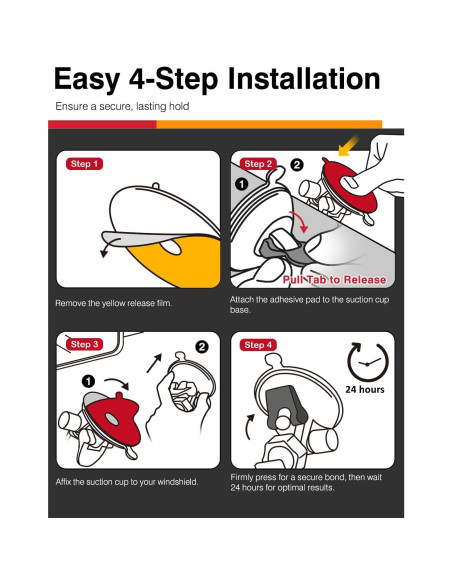 Easy 4-Step Installation

Ensure a secure, lasting hold

Step 1

Remove the yellow release film.

Step 2

1

2

Pull Tab to Release

Attach the adhesive pad to the suction cup base.

Step 3

1

2

Affix the suction cup to your windshield.

Step 4

24 hours

Firmly press for a secure bond, then wait 24 hours for optimal results.