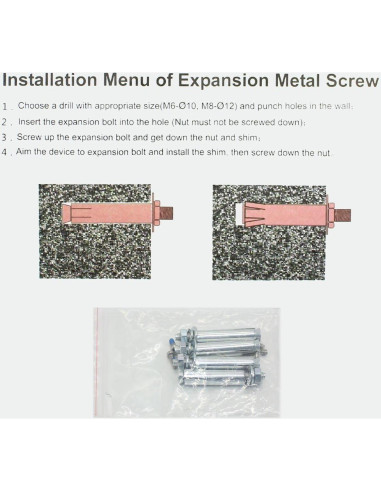 Installation Menu of Expansion Metal Screw

1 . Choose a drill with appropriate size(M6-Ø10, M8-Ø12) and punch holes in the wall;

2 . Insert the expansion bolt into the hole (Nut must not be screwed down);

3 . Screw up the expansion bolt and get down the nut and shim;

4 . Aim the device to expansion bolt and install the shim, then screw down the nut.