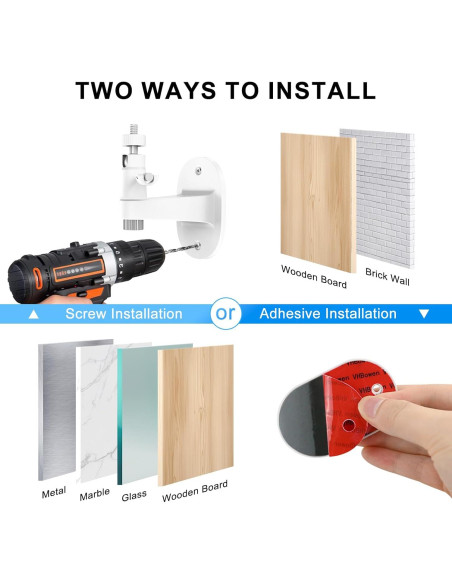 TWO WAYS TO INSTALL

Wooden Board

Brick Wall

▲ Screw Installation or Adhesive Installation ▼

Metal

Marble

Glass

Wooden Board

VHBowen