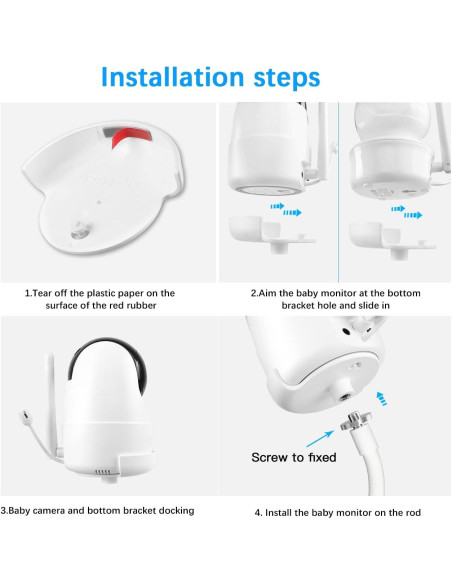 Installation steps

1.Tear off the plastic paper on the surface of the red rubber

2.Aim the baby monitor at the bottom bracket hole and slide in

Screw to fixed

3.Baby camera and bottom bracket docking

4. Install the baby monitor on the rod