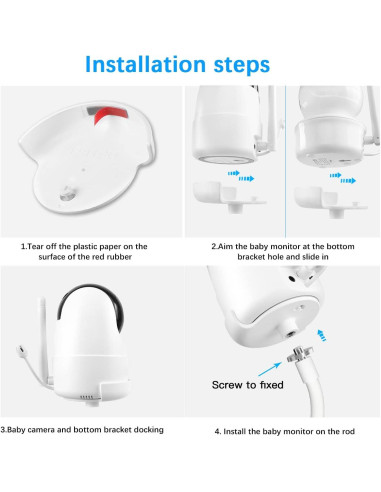 Installation steps

1.Tear off the plastic paper on the surface of the red rubber

2.Aim the baby monitor at the bottom bracket hole and slide in

Screw to fixed

3.Baby camera and bottom bracket docking

4. Install the baby monitor on the rod