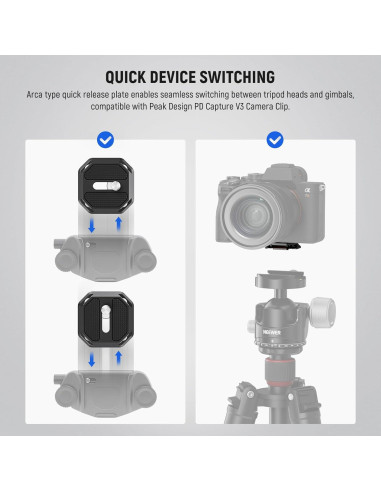 QUICK DEVICE SWITCHING

Arca type quick release plate enables seamless switching between tripod heads and gimbals, compatible with Peak Design PD Capture V3 Camera Clip.

α

NEEWER