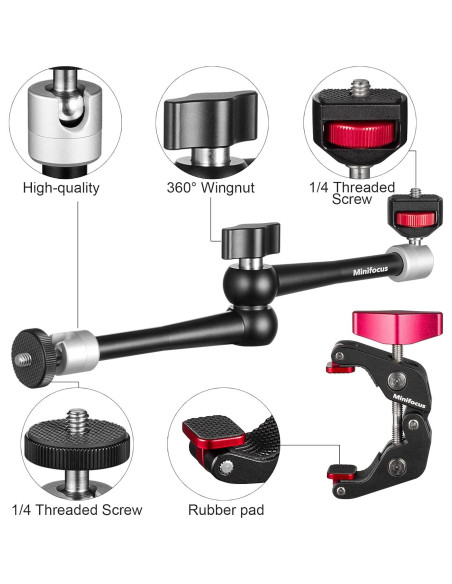 High-quality

360° Wingnut

1/4 Threaded Screw

Minifocus

Minifocus

1/4 Threaded Screw

Rubber pad