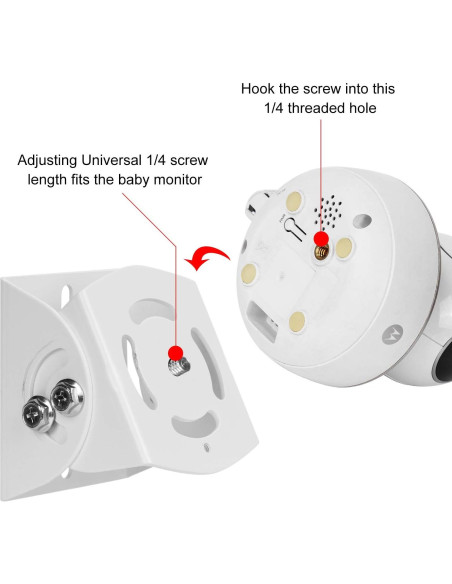 Hook the screw into this 1/4 threaded hole

Adjusting Universal 1/4 screw length fits the baby monitor