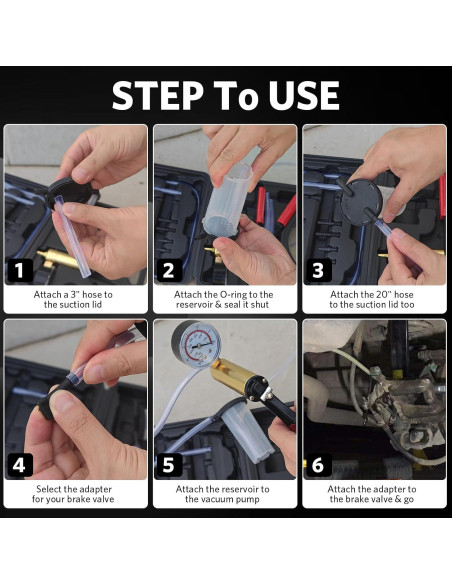 STEP To USE

1
Attach a 3" hose to the suction lid

2
Attach the O-ring to the reservoir & seal it shut

3
Attach the 20" hose to the suction lid too

4
Select the adapter for your brake valve

5
Attach the reservoir to the vacuum pump

6
Attach the adapter to the brake valve & go