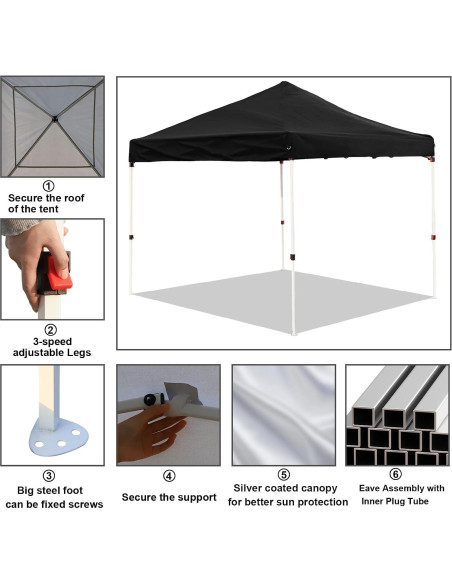 ①
Secure the roof of the tent

②
3-speed adjustable Legs

③
Big steel foot can be fixed screws

④
Secure the support

⑤
Silver coated canopy for better sun protection

⑥
Eave Assembly with Inner Plug Tube