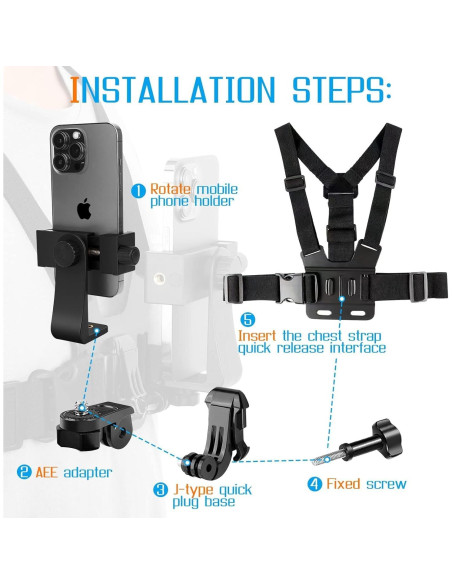 INSTALLATION STEPS:

1 Rotate mobile phone holder

5 Insert the chest strap quick release interface

2 AEE adapter

3 J-type quick plug base

4 Fixed screw