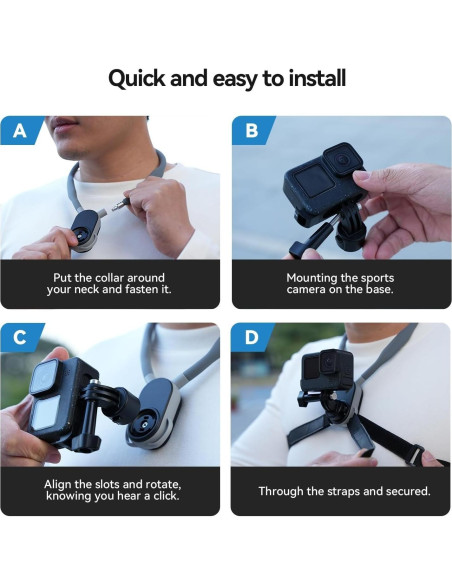 Quick and easy to install

A

Put the collar around your neck and fasten it.

B

Mounting the sports camera on the base.

C

Align the slots and rotate, knowing you hear a click.

D

Through the straps and secured.