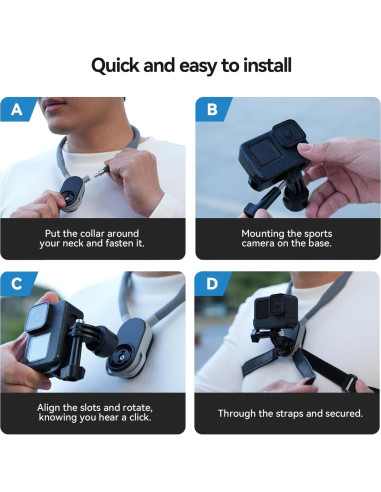 Quick and easy to install

A

Put the collar around your neck and fasten it.

B

Mounting the sports camera on the base.

C

Align the slots and rotate, knowing you hear a click.

D

Through the straps and secured.