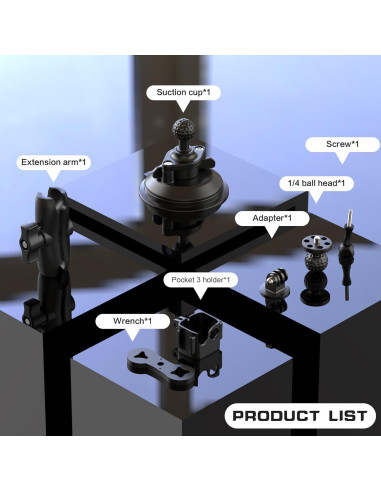 Suction cup*1

Screw*1

Extension arm*1

1/4 ball head*1

Adapter*1

Pocket 3 holder*1

Wrench*1

PRODUCT LIST