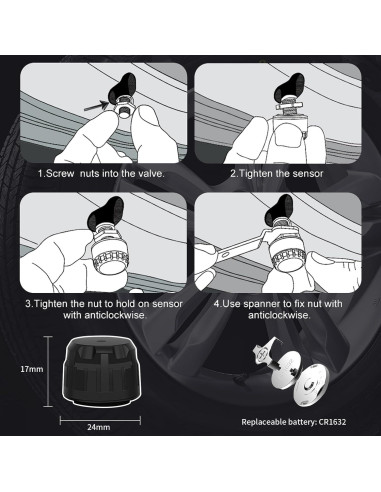 1.Screw nuts into the valve.

2.Tighten the sensor

3.Tighten the nut to hold on sensor with anticlockwise.

4.Use spanner to fix nut with anticlockwise.

17mm

24mm

Replaceable battery: CR1632