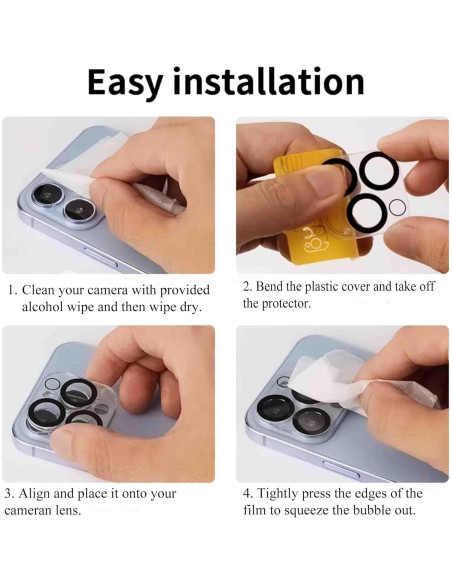 Easy installation

1. Clean your camera with provided alcohol wipe and then wipe dry.

2. Bend the plastic cover and take off the protector.

3. Align and place it onto your cameran lens.

4. Tightly press the edges of the film to squeeze the bubble out.