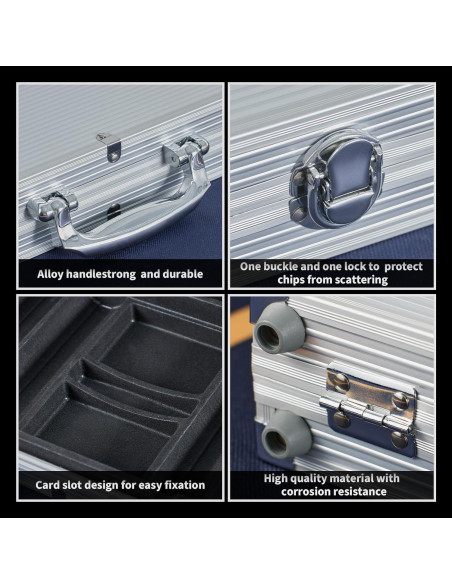 Alloy handlestrong and durable

One buckle and one lock to protect chips from scattering

Card slot design for easy fixation

High quality material with corrosion resistance