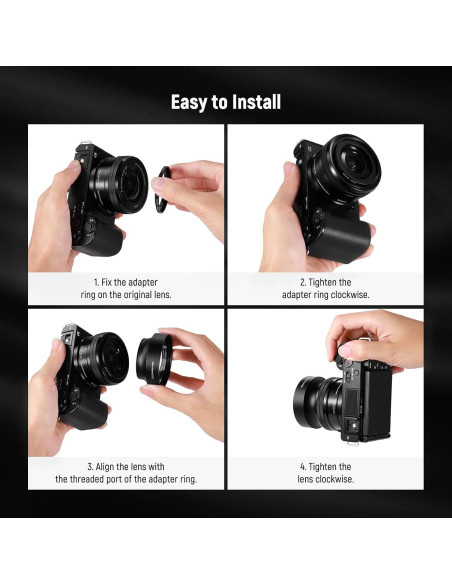 Easy to Install

1. Fix the adapter ring on the original lens.

2. Tighten the adapter ring clockwise.

3. Align the lens with the threaded port of the adapter ring.

4. Tighten the lens clockwise.