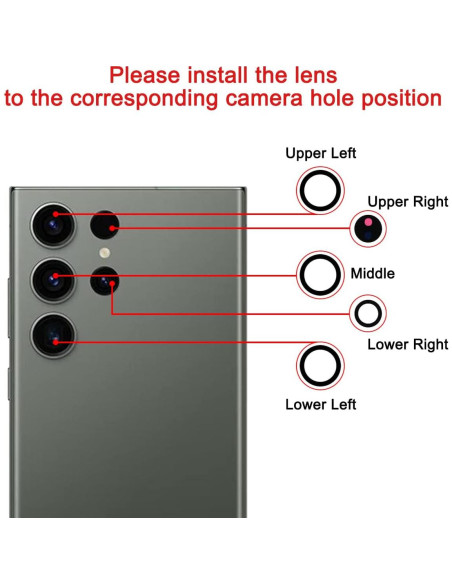 Please install the lens
to the corresponding camera hole position

Upper Left

Upper Right

Middle

Lower Right

Lower Left